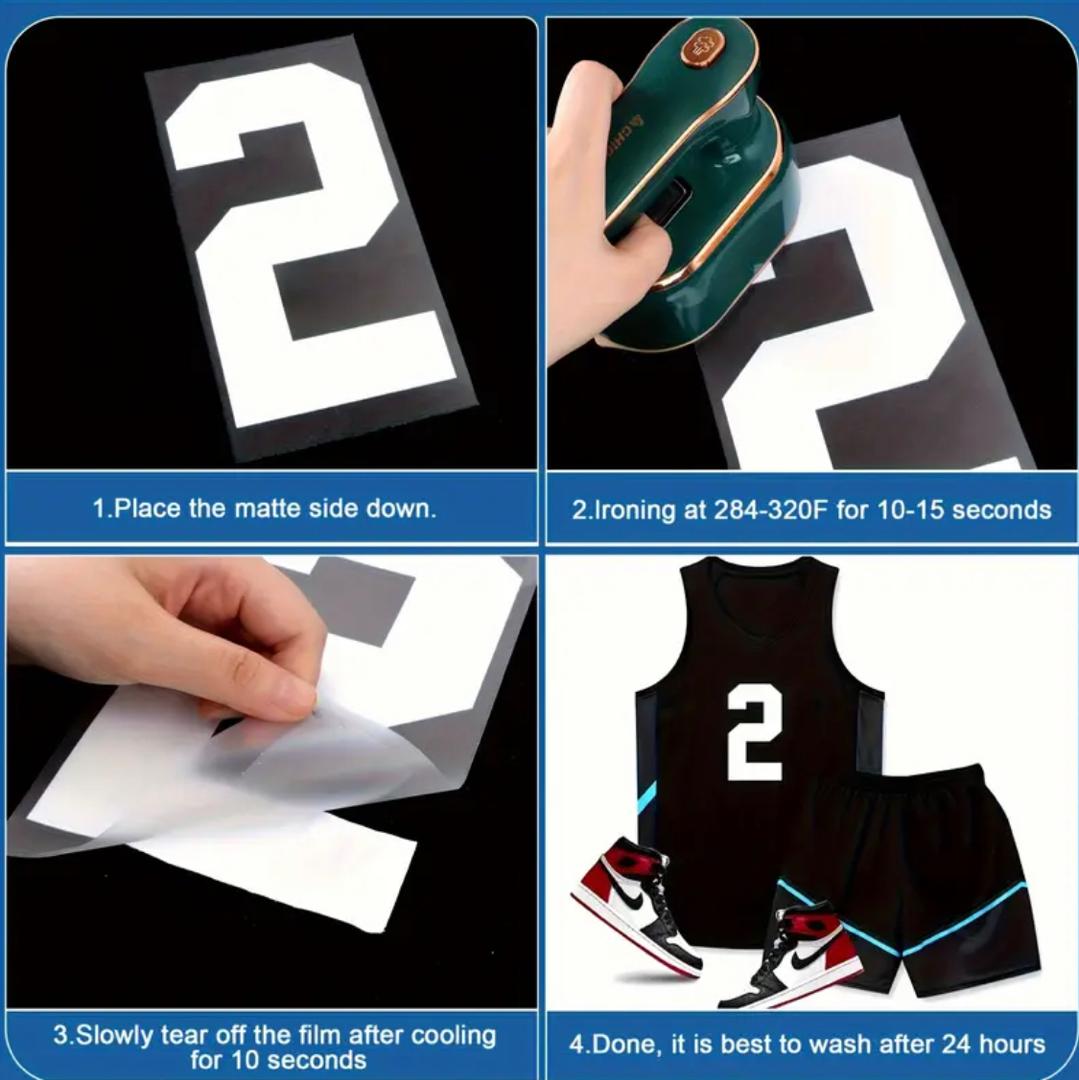 2

2

1.Place the matte side down.

2.Ironing at 284-320F for 10-15 seconds

2

3.Slowly tear off the film after cooling for 10 seconds

4.Done, it is best to wash after 24 hours